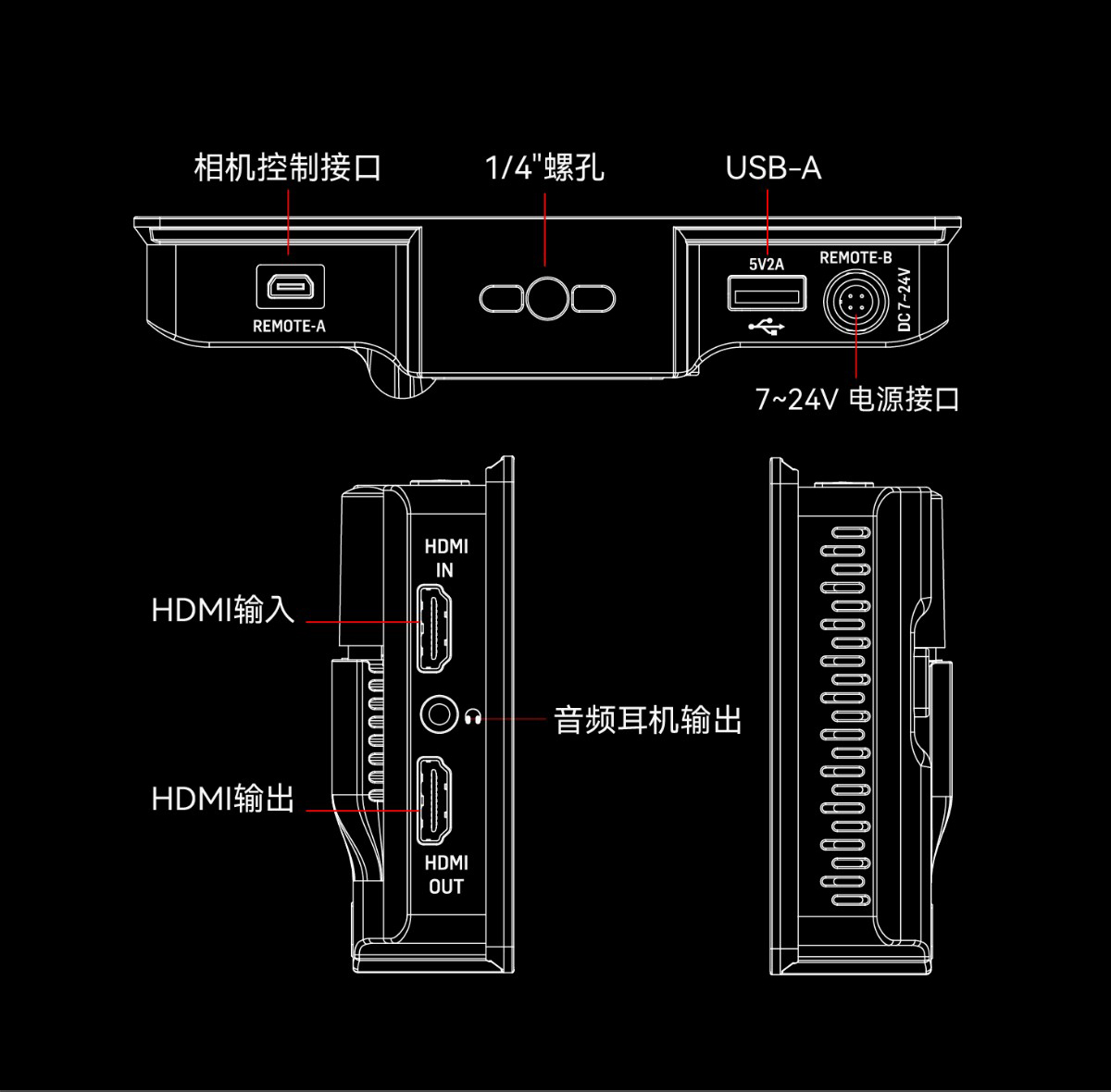 相机控制接口

1/4"螺孔

USB-A

REMOTE-A

5V2A

REMOTE-B

DC 7~24V

7~24V 电源接口

HDMI IN

HDMI输入

音频耳机输出

HDMI输出

HDMI OUT