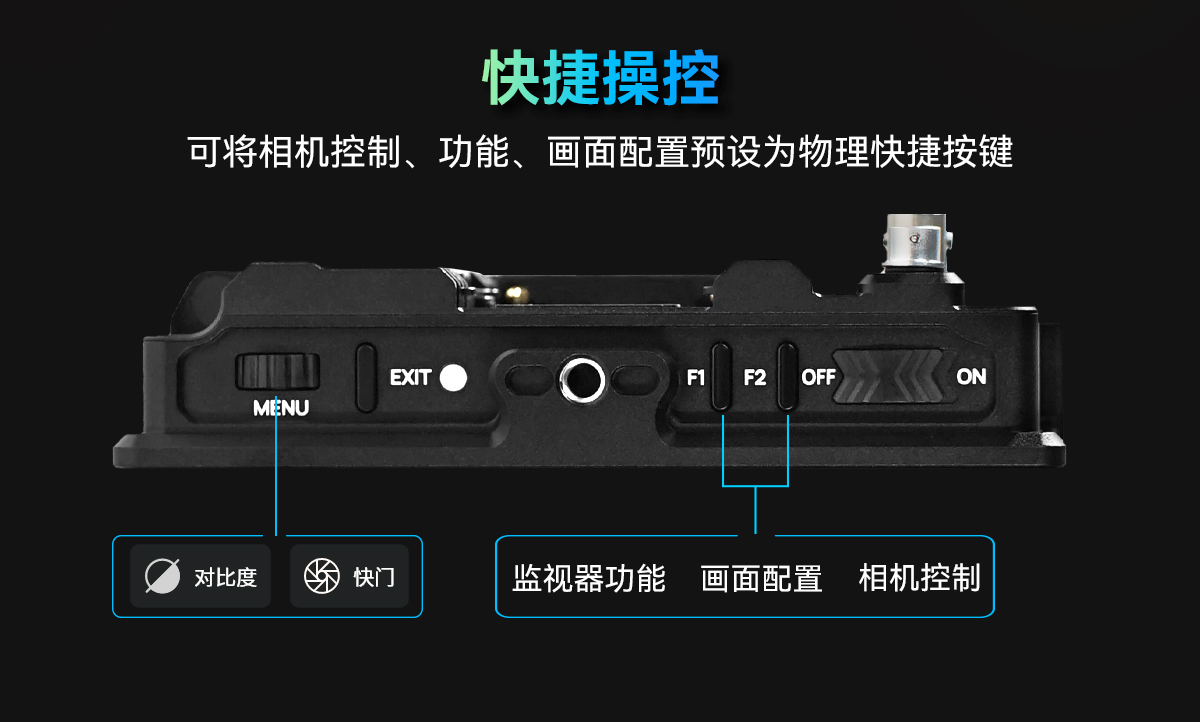 快捷操控

可将相机控制、功能、画面配置预设为物理快捷按键

MENU

EXIT

F1

F2

OFF

ON

对比度

快门

监视器功能 画面配置 相机控制