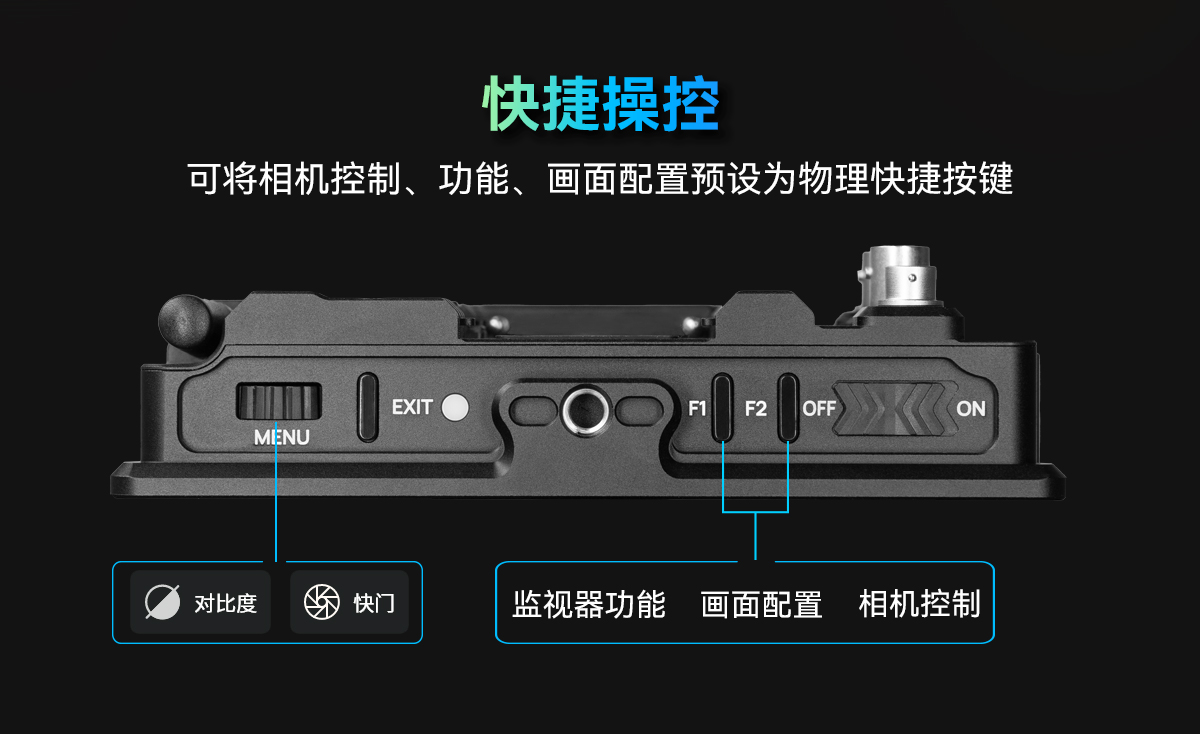 快捷操控

可将相机控制、功能、画面配置预设为物理快捷按键

MENU

EXIT

F1 F2 OFF ON

对比度 快门

监视器功能 画面配置 相机控制